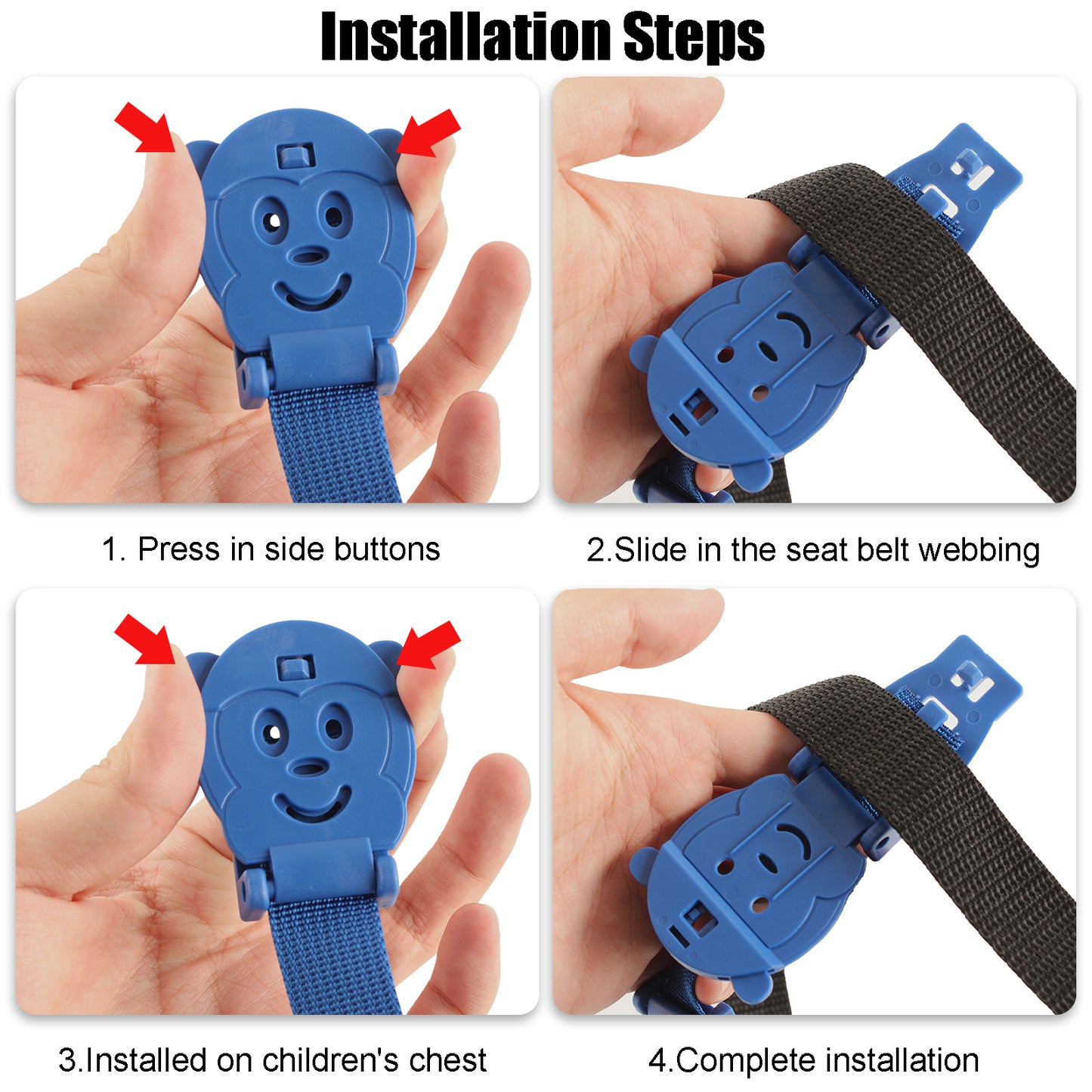 Installation Steps

1. Press in side buttons

2.Slide in the seat belt webbing

3.Installed on children's chest

4.Complete installation